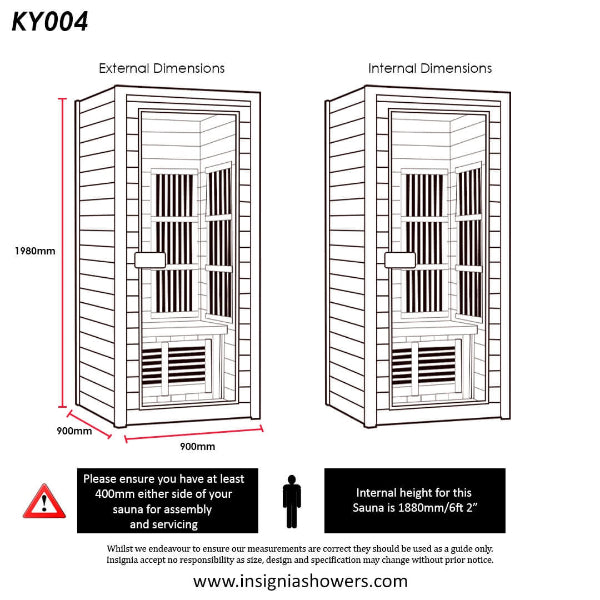 KY004

External Dimensions

Internal Dimensions

1980mm

900mm

900mm

Please ensure you have at least 400mm either side of your sauna for assembly and servicing

Internal height for this Sauna is 1880mm/6ft 2"

Whilst we endeavour to ensure our measurements are correct they should be used as a guide only. Insignia accept no responsibility as size, design and specification may change without prior notice.

www.insigniashowers.com